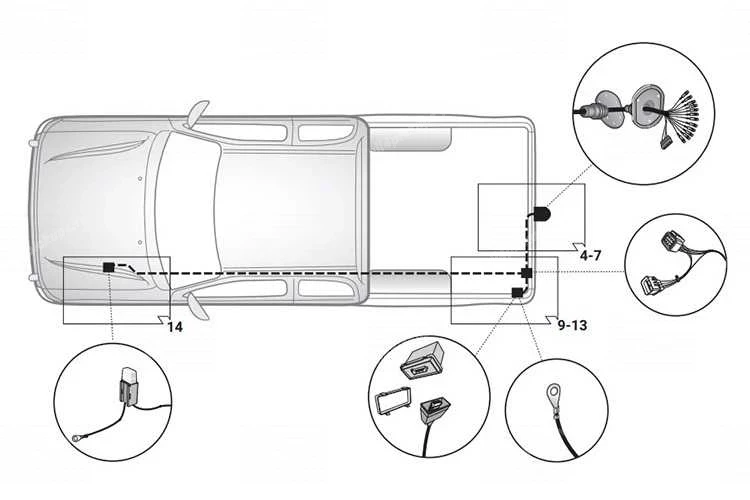 4-7

14

9-13