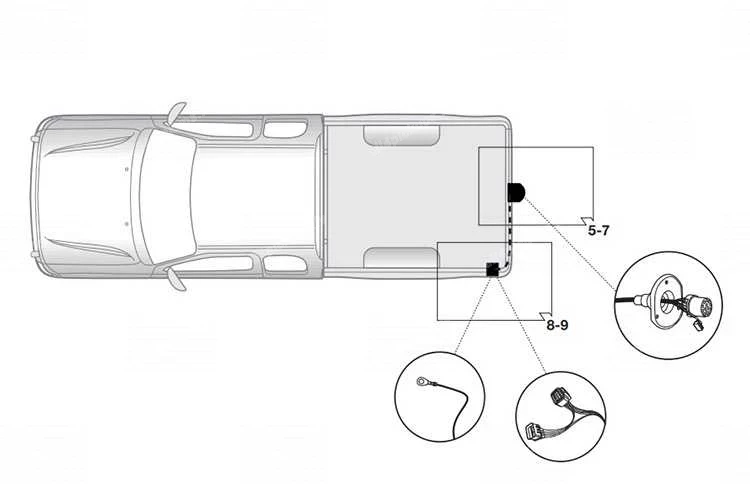 5-7

8-9