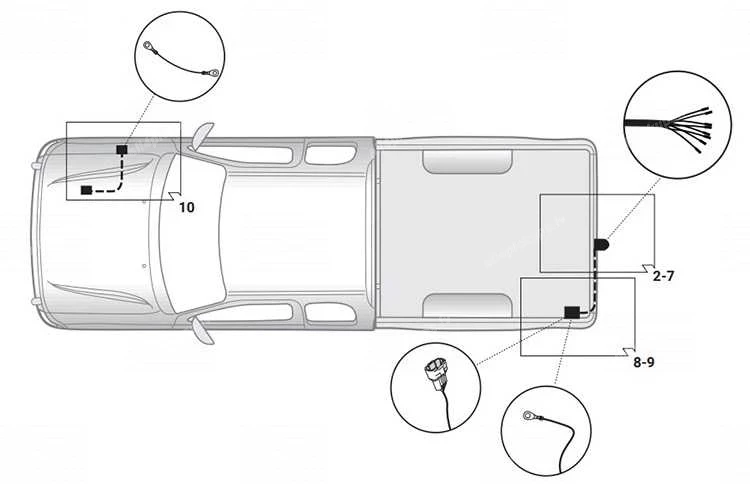 10

2-7

8-9