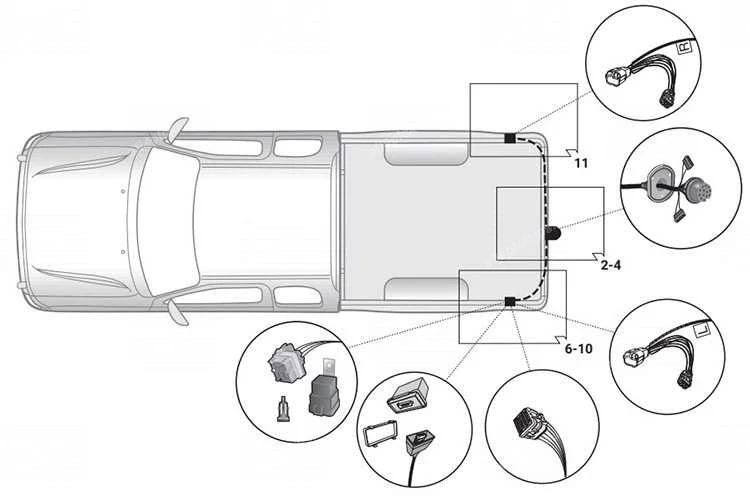 R

11

2-4

L

6-10