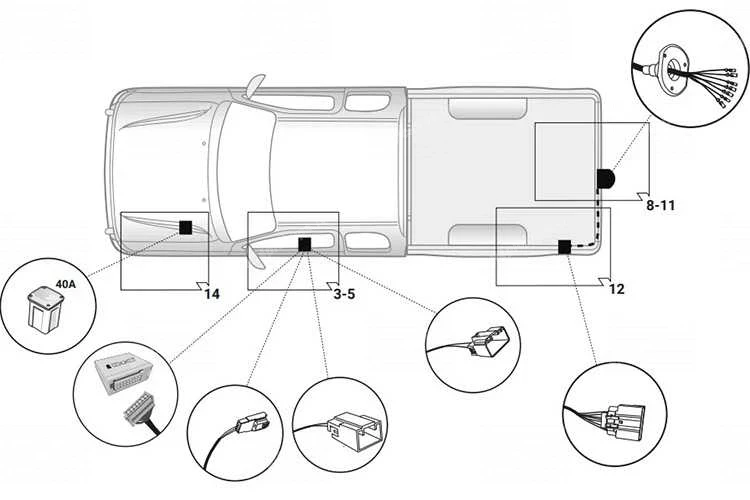 8-11

40A

14

3-5

12